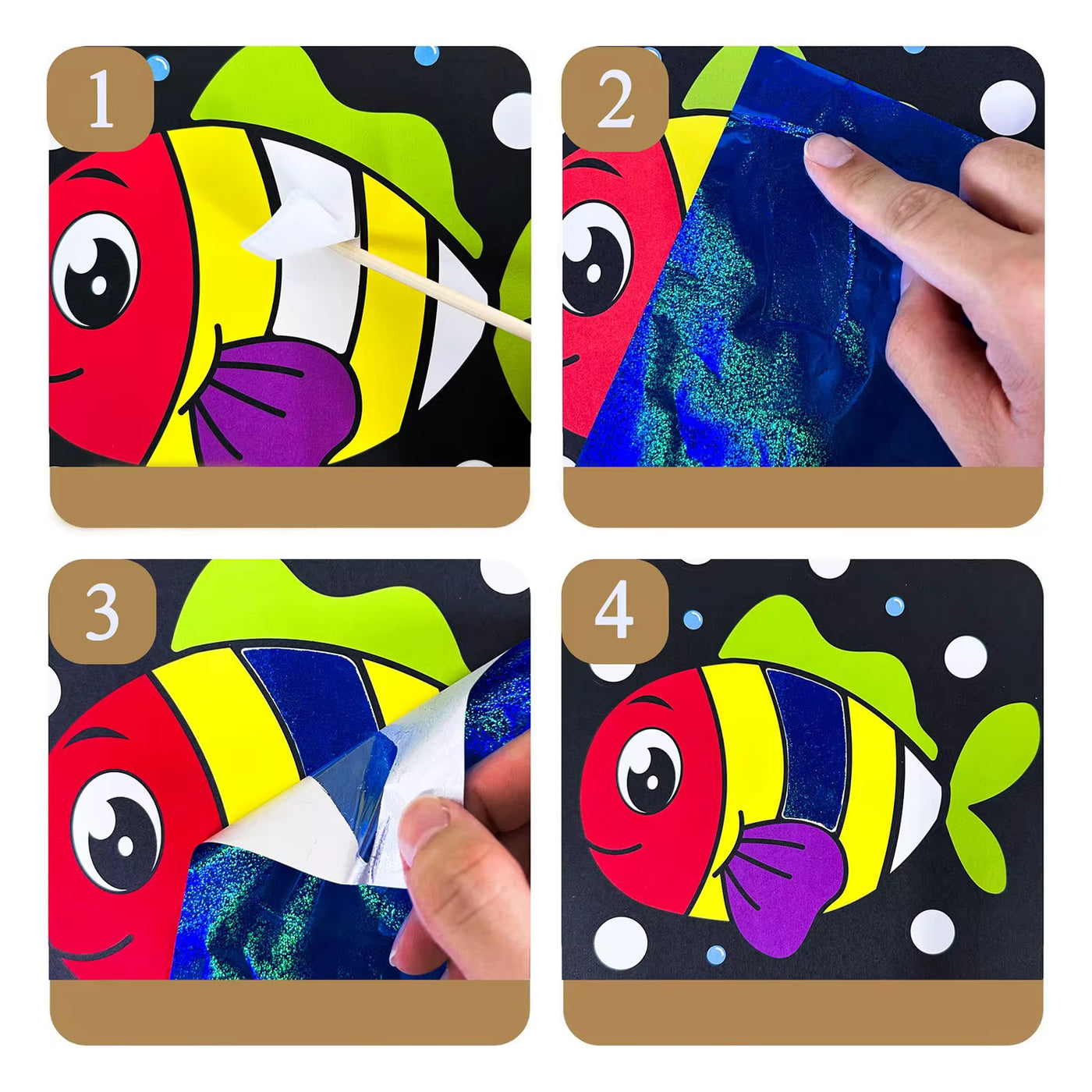 1

2

3

4